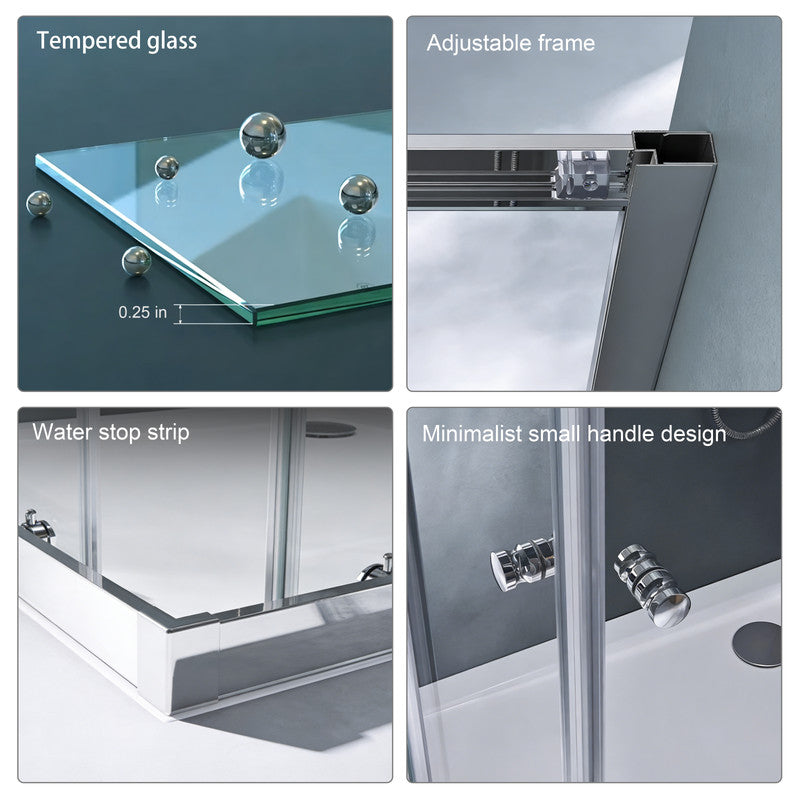 Tempered glass

0.25 in

Adjustable frame

Water stop strip

Minimalist small handle design