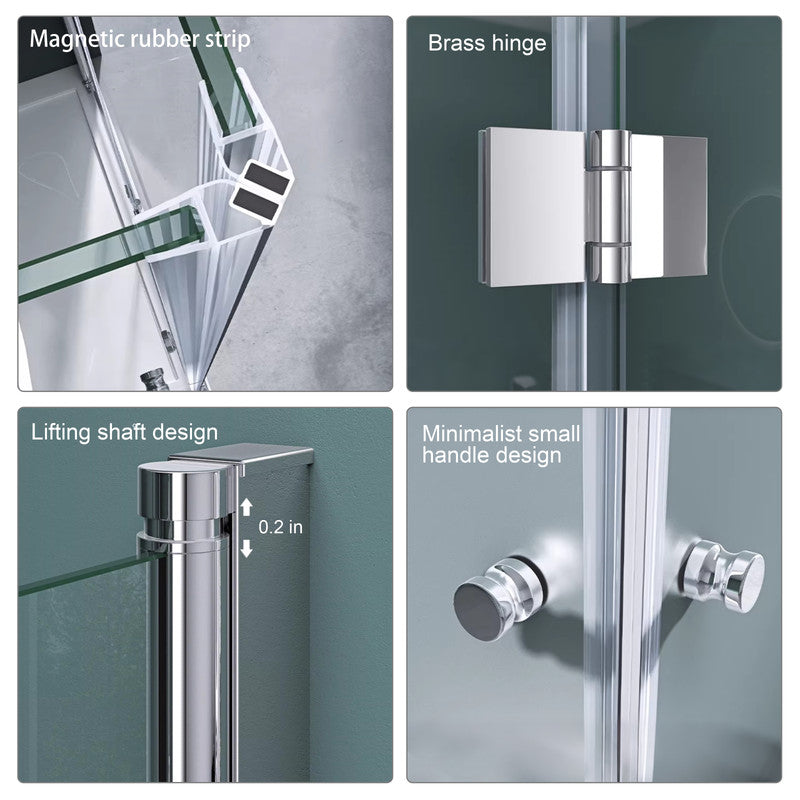 Magnetic rubber strip

Brass hinge

Lifting shaft design

0.2 in

Minimalist small handle design