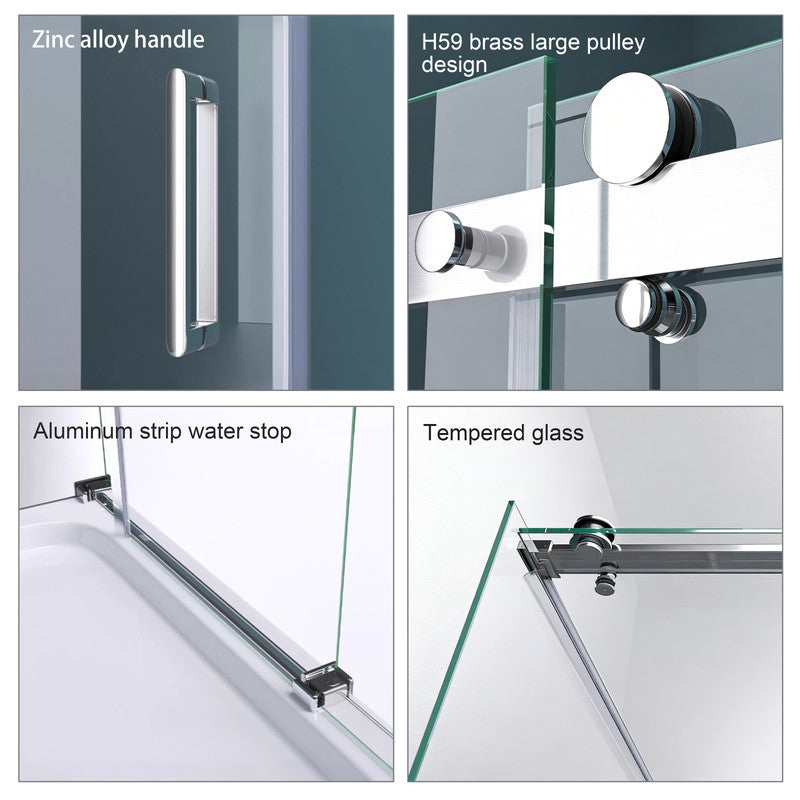 Zinc alloy handle

H59 brass large pulley design

Aluminum strip water stop

Tempered glass